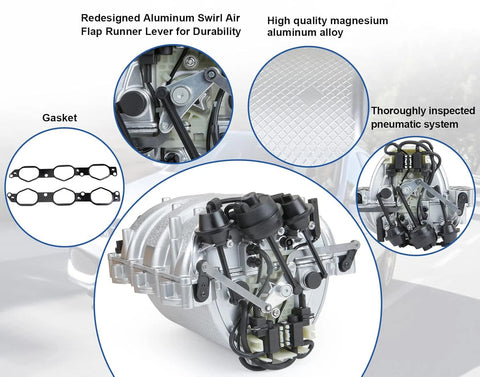 Redesigned Aluminum Swirl Air Flap Runner Lever for Durability

High quality magnesium aluminum alloy

Gasket

Thoroughly inspected pneumatic system