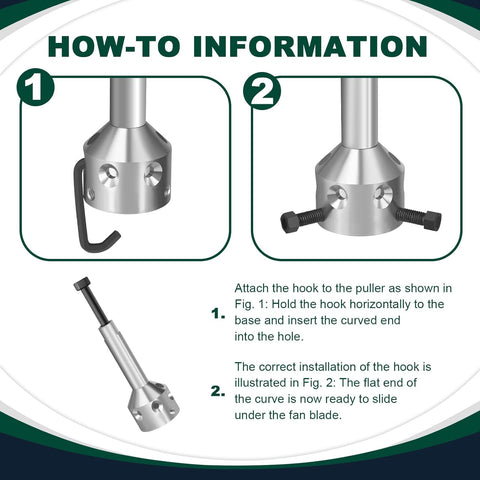 HOW-TO INFORMATION

1

2

1. Attach the hook to the puller as shown in Fig. 1: Hold the hook horizontally to the base and insert the curved end into the hole.

2. The correct installation of the hook is illustrated in Fig. 2: The flat end of the curve is now ready to slide under the fan blade.