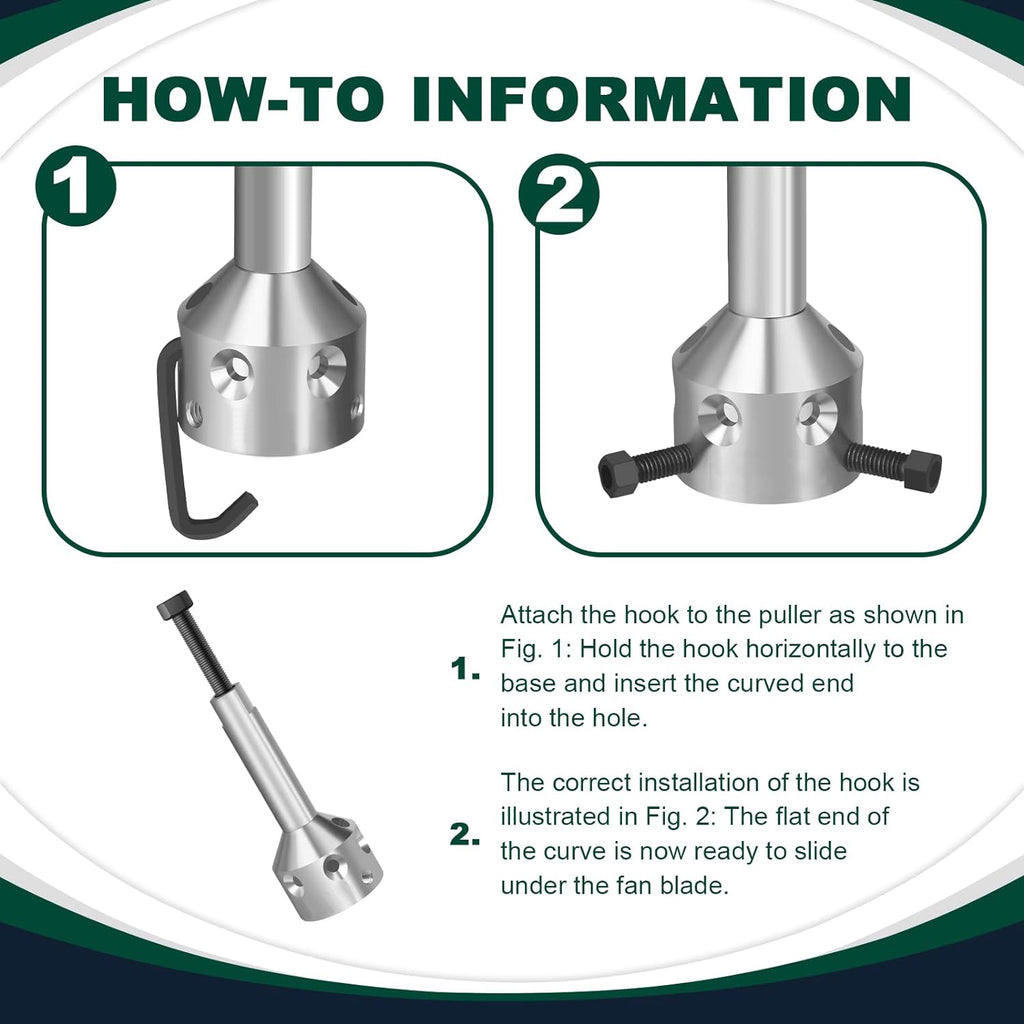 HOW-TO INFORMATION

1

2

1. Attach the hook to the puller as shown in Fig. 1: Hold the hook horizontally to the base and insert the curved end into the hole.

2. The correct installation of the hook is illustrated in Fig. 2: The flat end of the curve is now ready to slide under the fan blade.