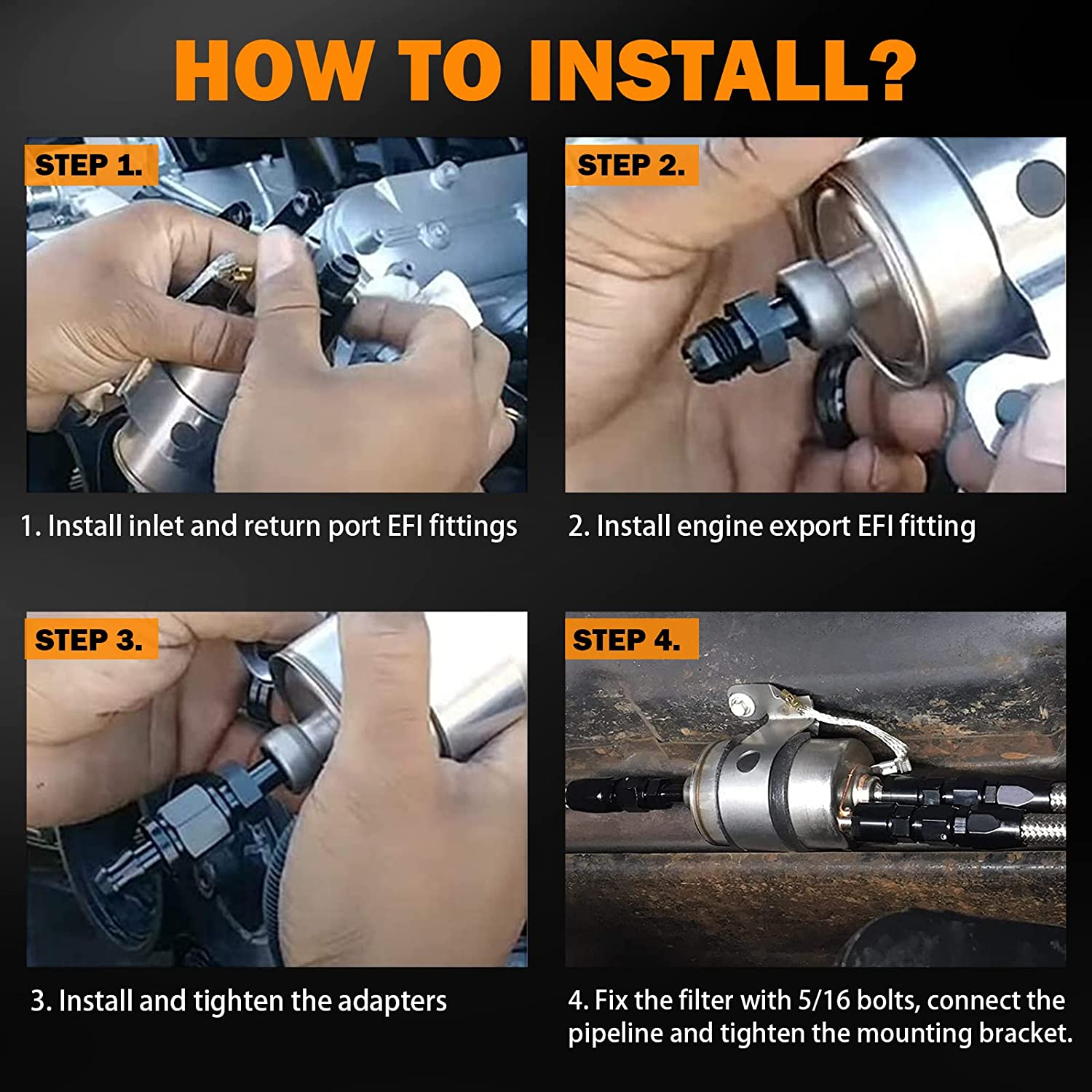 HOW TO INSTALL?

STEP 1.

1. Install inlet and return port EFI fittings

STEP 2.

2. Install engine export EFI fitting

STEP 3.

3. Install and tighten the adapters

STEP 4.

4. Fix the filter with 5/16 bolts, connect the pipeline and tighten the mounting bracket.